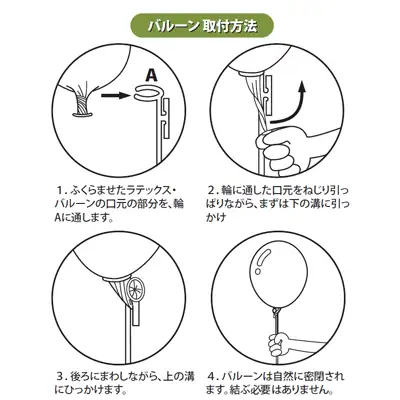 バルーン 取付方法

A

1. ふくらませたラテックス・バルーンの口元の部分を、輪Aに通します。

2. 輪に通した口元をねじり引っぱりながら、まずは下の溝に引っかけ

3. 後ろにまわしながら、上の溝にひっかけます。

4. バルーンは自然に密閉されます。結ぶ必要はありません。