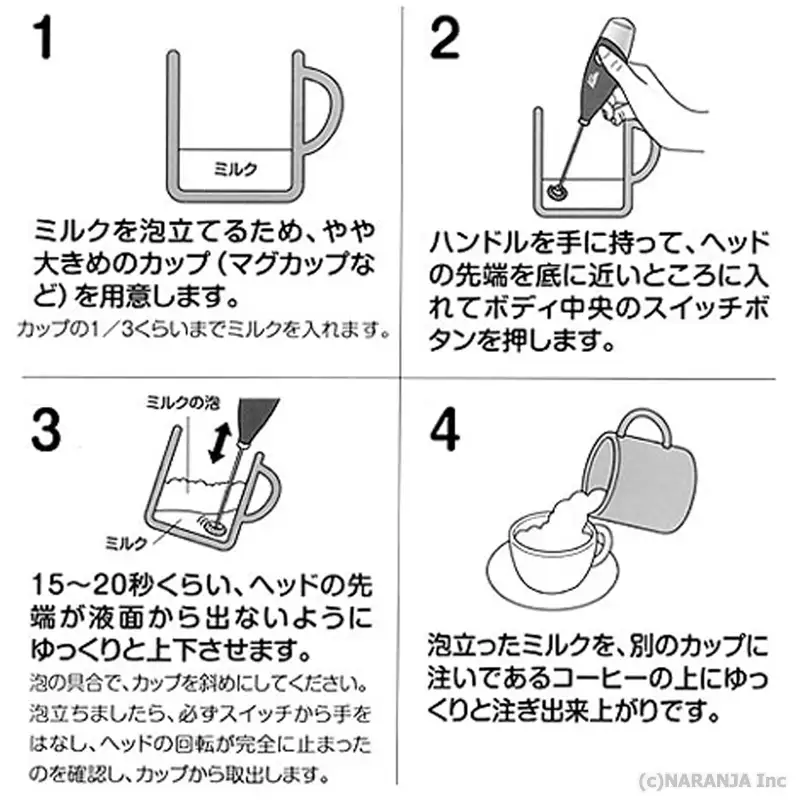 1

ミルク

ミルクを泡立てるため、やや大きめのカップ（マグカップなど）を用意します。

カップの1／3くらいまでミルクを入れます。

2

ハンドルを手に持って、ヘッドの先端を底に近いところに入れてボディ中央のスイッチボタンを押します。

3

ミルクの泡

ミルク

15～20秒くらい、ヘッドの先端が液面から出ないようにゆっくりと上下させます。

泡の具合で、カップを斜めにしてください。泡立ちましたら、必ずスイッチから手をはなし、ヘッドの回転が完全に止まったのを確認し、カップから取出します。

4

泡立ったミルクを、別のカップに注いであるコーヒーの上にゆっくりと注ぎ出来上がりです。

(c)NARANJA Inc